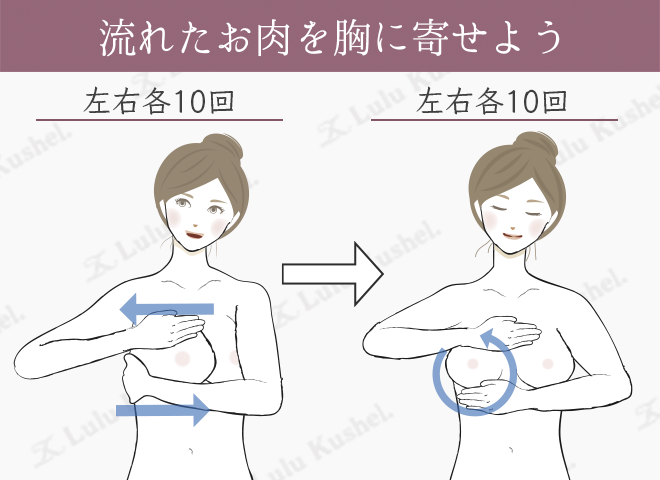 流れたお肉を胸に寄せよう

左右各10回

左右各10回

Lulu Kushel.