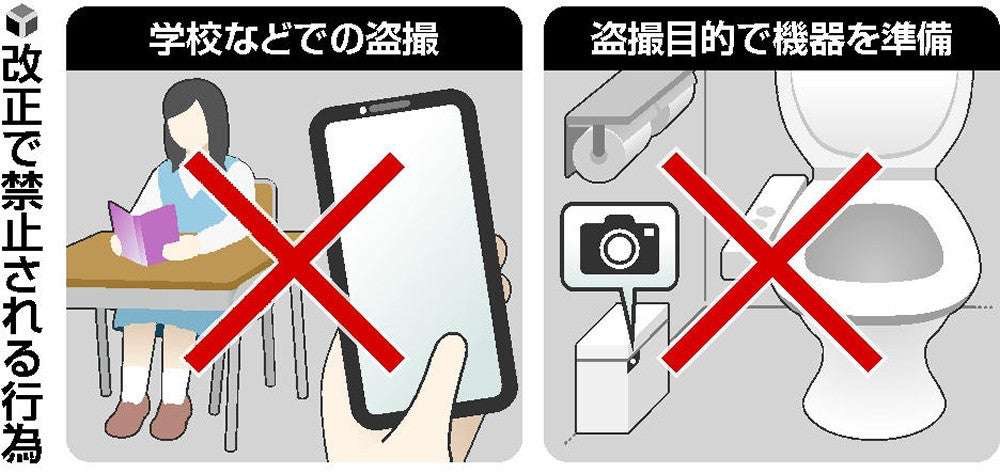 改正で禁止される行為

学校などでの盗撮

盗撮目的で機器を準備